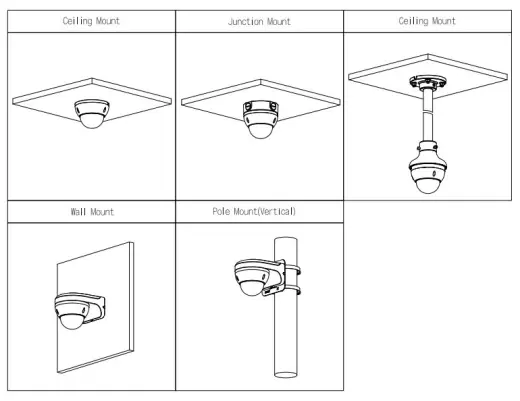 | Ceiling Mount | Junction Mount | Ceiling Mount |
|---|---|---|
| Wall Mount | Pole Mount(Vertical) | |